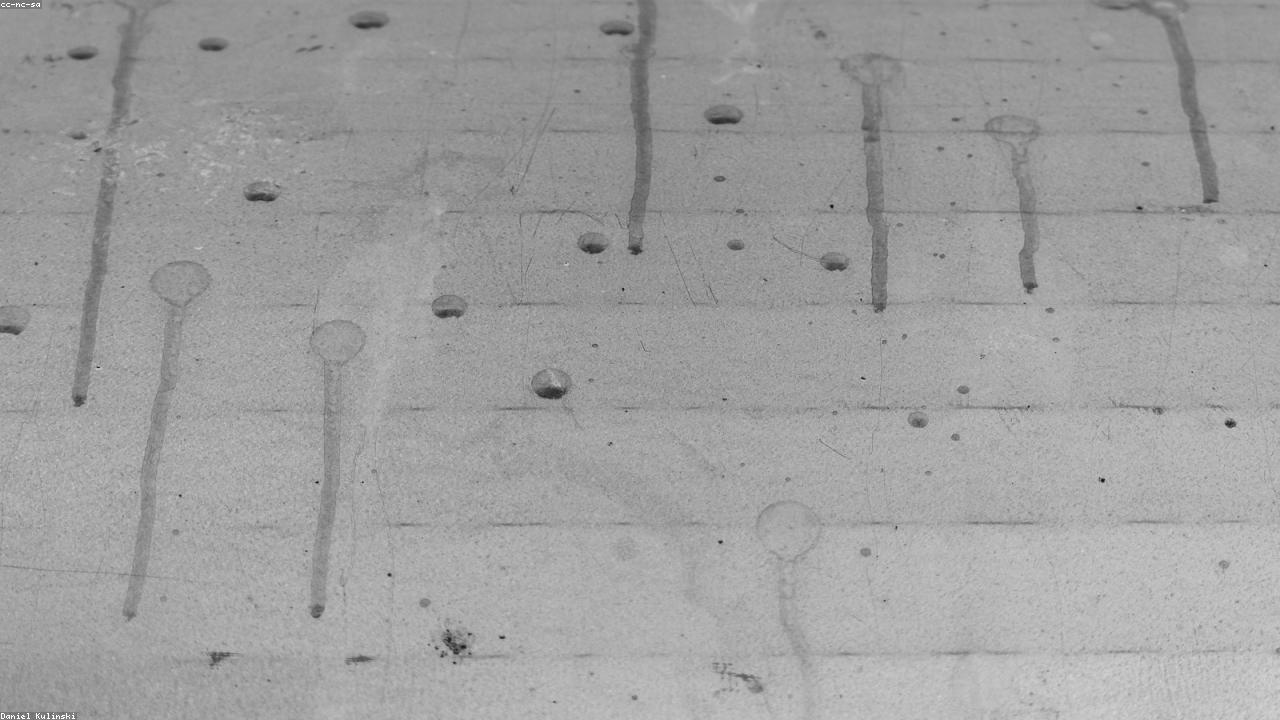 cc-nc-sa

Daniel Kulinski